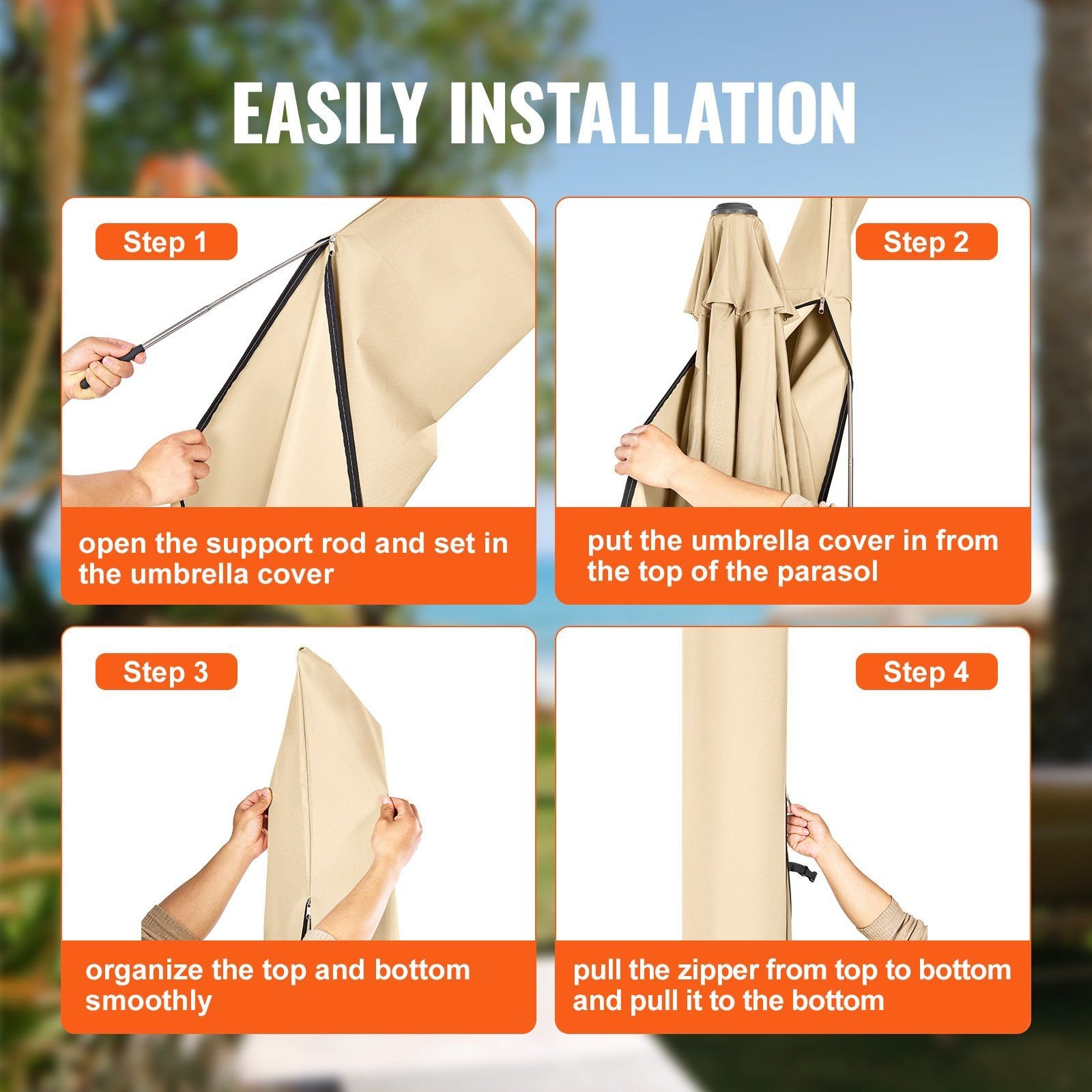 EASILY INSTALLATION

Step 1

open the support rod and set in the umbrella cover

Step 2

put the umbrella cover in from the top of the parasol

Step 3

organize the top and bottom smoothly

Step 4

pull the zipper from top to bottom and pull it to the bottom